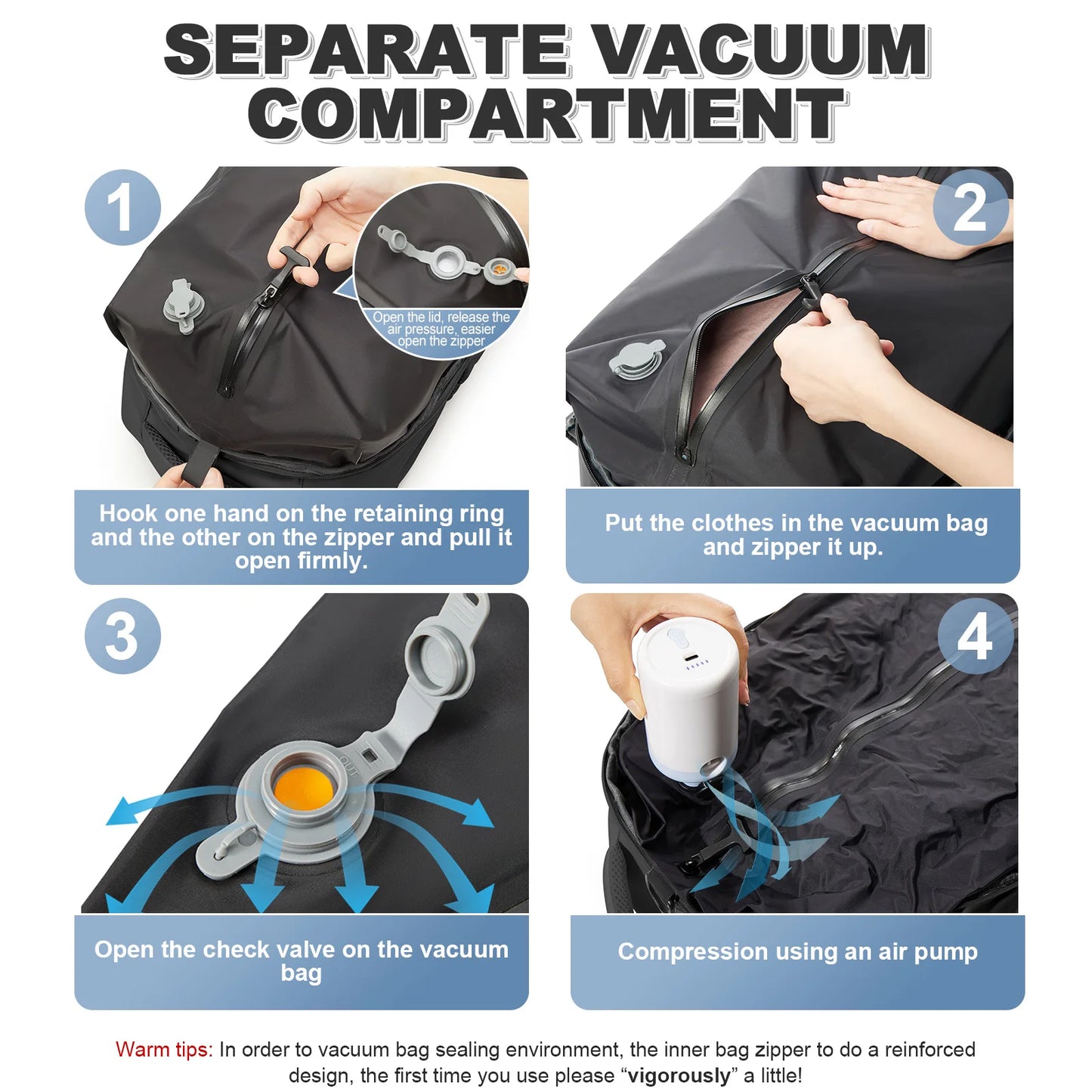 SEPARATE VACUUM COMPARTMENT

1

Open the lid, release the air pressure, easier open the zipper

Hook one hand on the retaining ring and the other on the zipper and pull it open firmly.

2

Put the clothes in the vacuum bag and zipper it up.

3

OUT

Open the check valve on the vacuum bag

4

Compression using an air pump

Warm tips: In order to vacuum bag sealing environment, the inner bag zipper to do a reinforced design, the first time you use please “vigorously” a little!