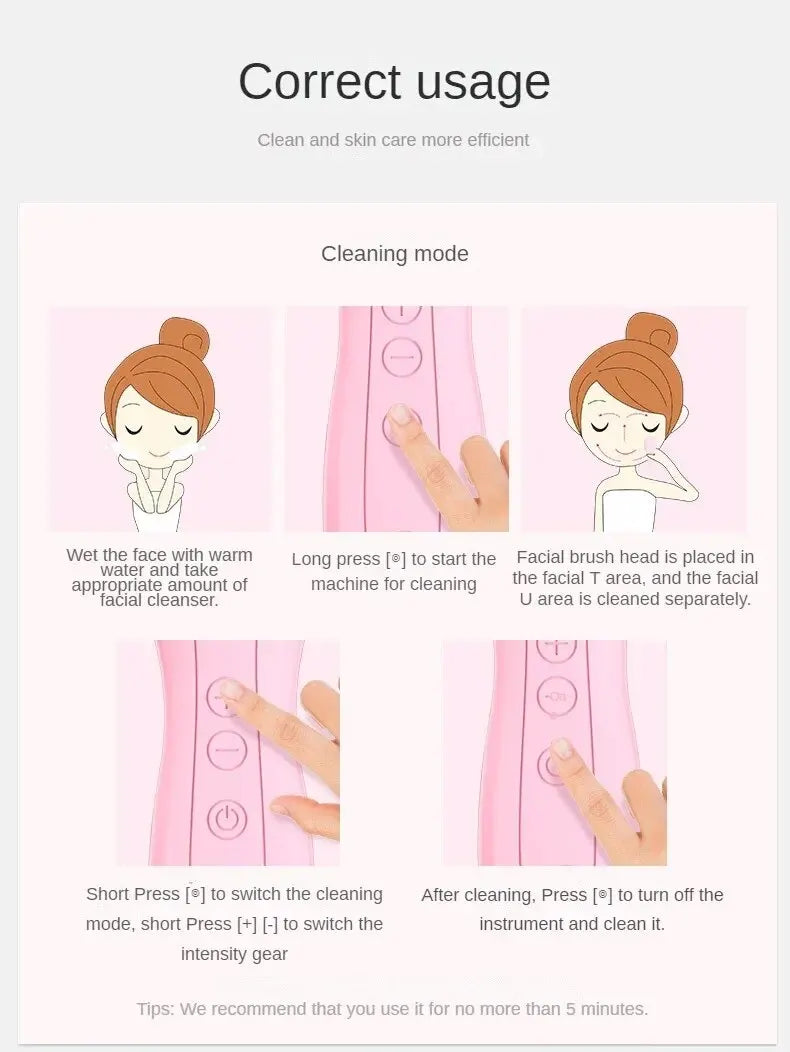 Correct usage

Clean and skin care more efficient

Cleaning mode

Wet the face with warm water and take appropriate amount of facial cleanser.

Long press [®] to start the machine for cleaning

Facial brush head is placed in the facial T area, and the facial U area is cleaned separately.

Short Press [®] to switch the cleaning mode, short Press [+] [-] to switch the intensity gear

After cleaning, Press [®] to turn off the instrument and clean it.

Tips: We recommend that you use it for no more than 5 minutes.